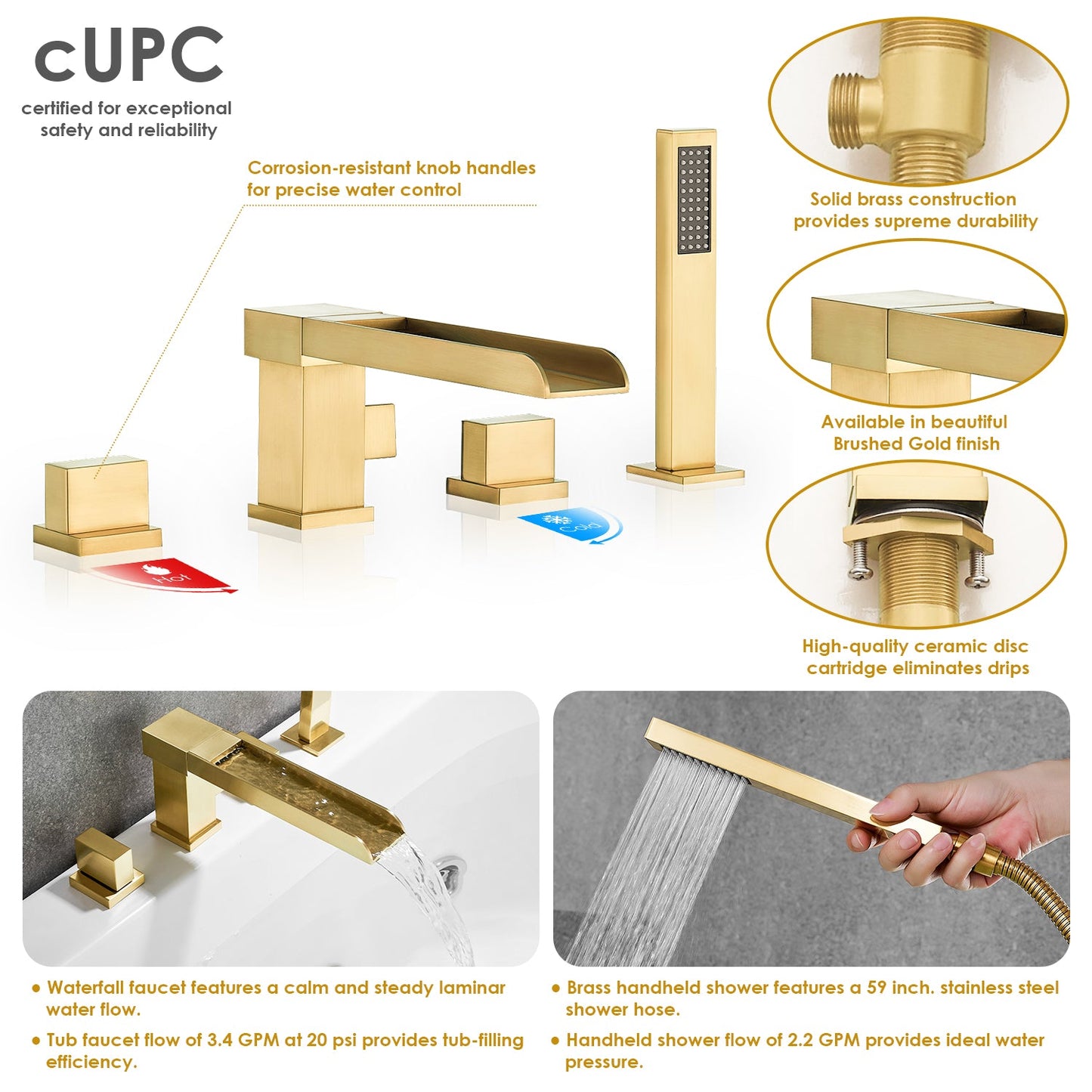 cUPC
certified for exceptional safety and reliability

Corrosion-resistant knob handles for precise water control

Hot

Cold

Solid brass construction provides supreme durability

Available in beautiful Brushed Gold finish

High-quality ceramic disc cartridge eliminates drips

• Waterfall faucet features a calm and steady laminar water flow.

• Tub faucet flow of 3.4 GPM at 20 psi provides tub-filling efficiency.

• Brass handheld shower features a 59 inch. stainless steel shower hose.

• Handheld shower flow of 2.2 GPM provides ideal water pressure.